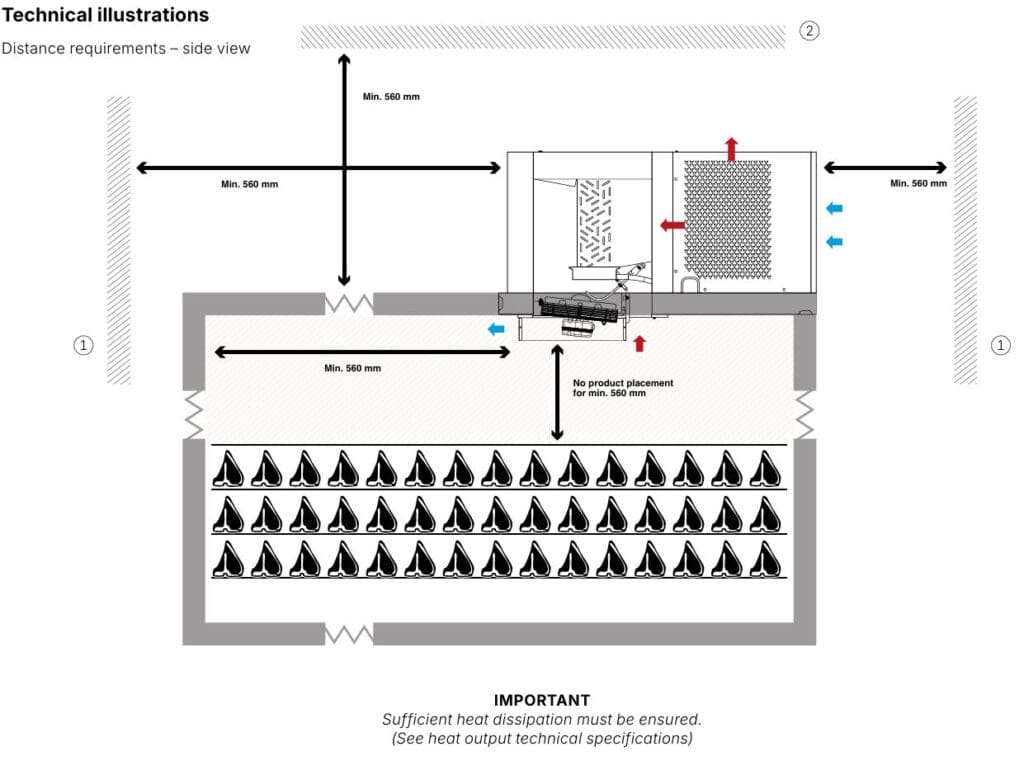 Technical illustrations

Distance requirements – side view

②

Min. 560 mm

Min. 560 mm

Min. 560 mm

①

Min. 560 mm

No product placement for min. 560 mm

①

IMPORTANT
Sufficient heat dissipation must be ensured.
(See heat output technical specifications)